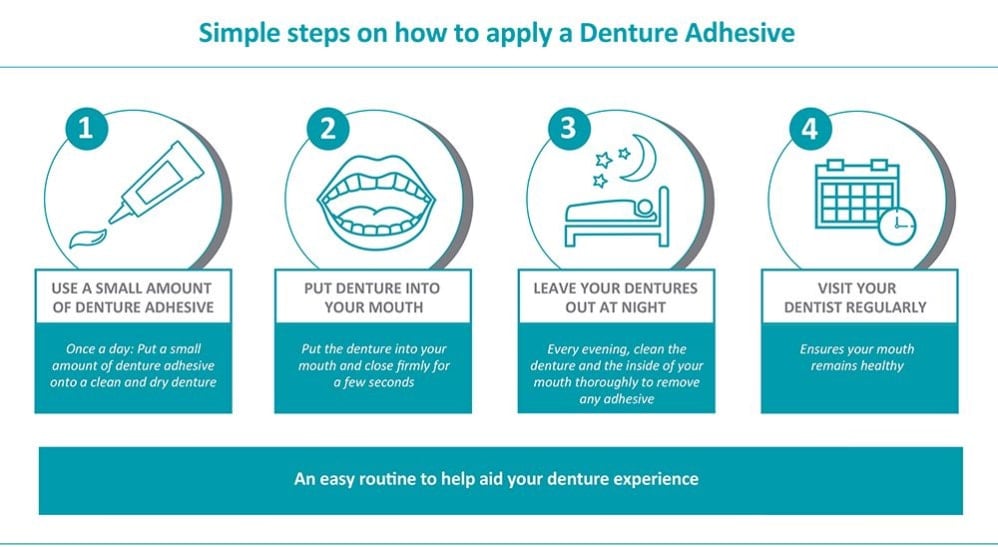 Simple steps on how to apply a Denture Adhesive

1

USE A SMALL AMOUNT OF DENTURE ADHESIVE

Once a day: Put a small amount of denture adhesive onto a clean and dry denture

2

PUT DENTURE INTO YOUR MOUTH

Put the denture into your mouth and close firmly for a few seconds

3

LEAVE YOUR DENTURES OUT AT NIGHT

Every evening, clean the denture and the inside of your mouth thoroughly to remove any adhesive

4

VISIT YOUR DENTIST REGULARLY

Ensures your mouth remains healthy

An easy routine to help aid your denture experience