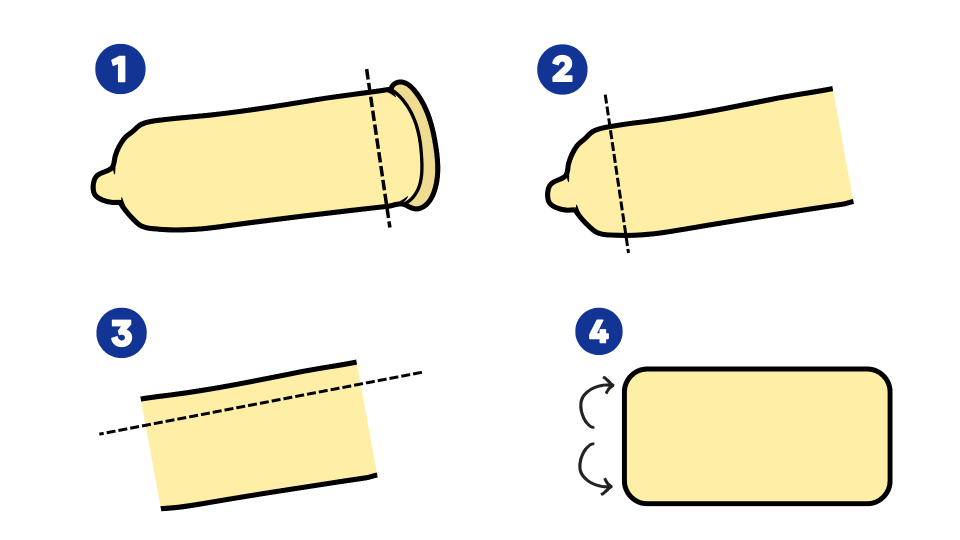 1

2

3

4